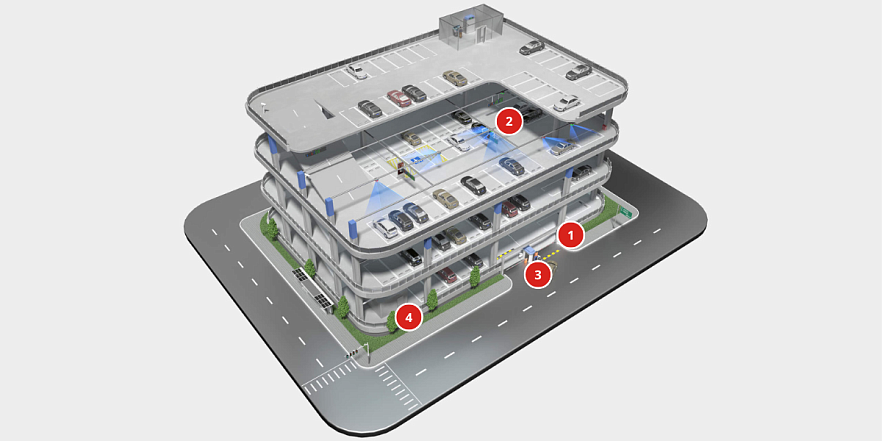 2

1

3

4